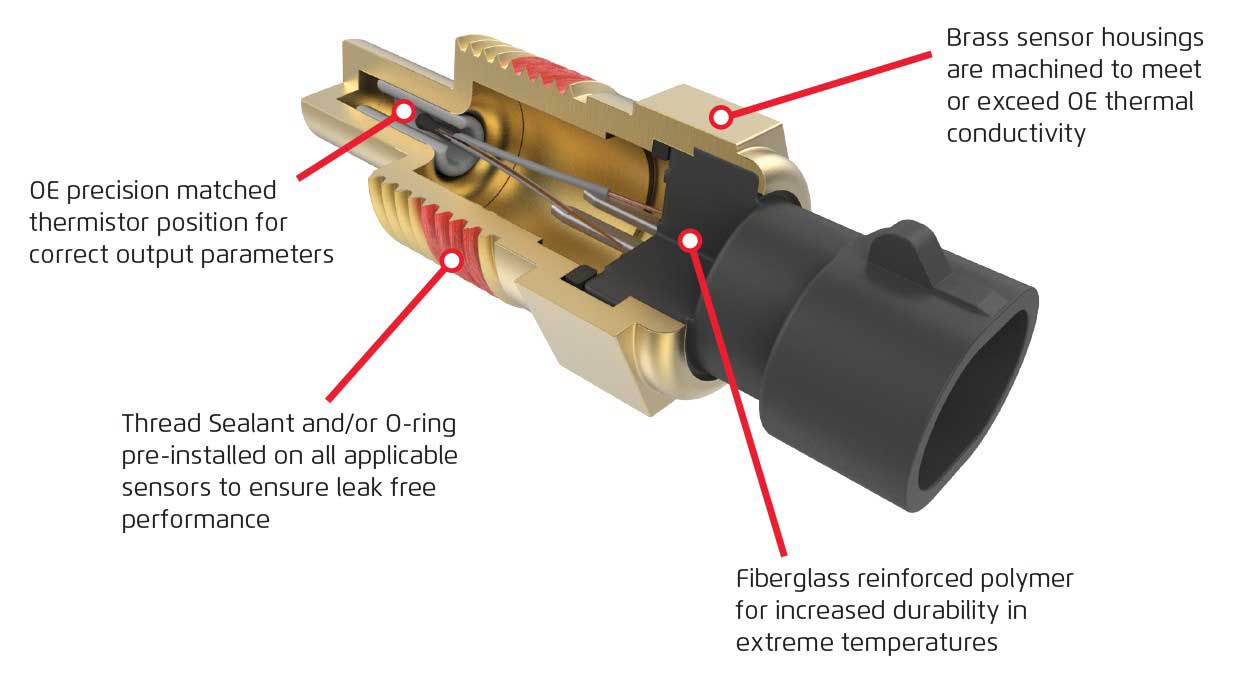 Brass sensor housings are machined to meet or exceed OE thermal conductivity

OE precision matched thermistor position for correct output parameters

Thread Sealant and/or O-ring pre-installed on all applicable sensors to ensure leak free performance

Fiberglass reinforced polymer for increased durability in extreme temperatures